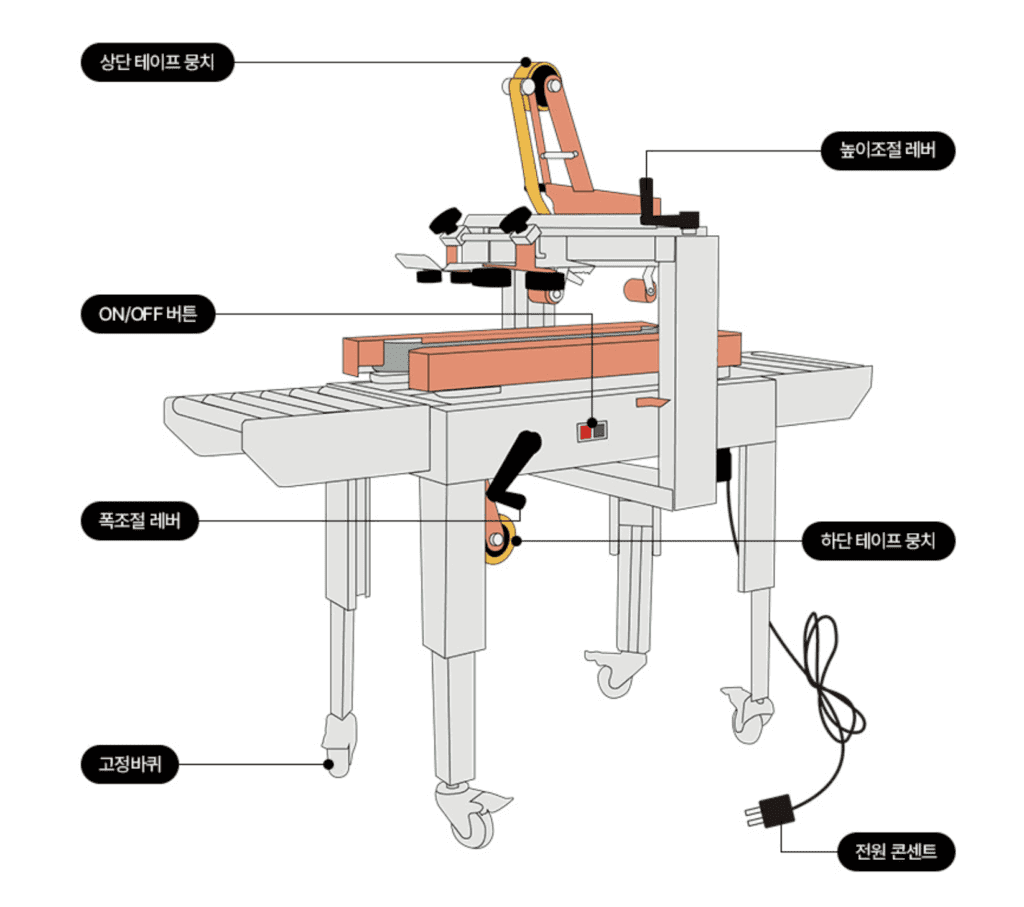 상단 테이프 뭉치

높이조절 레버

ON/OFF 버튼

폭조절 레버

하단 테이프 뭉치

고정바퀴

전원 콘센트